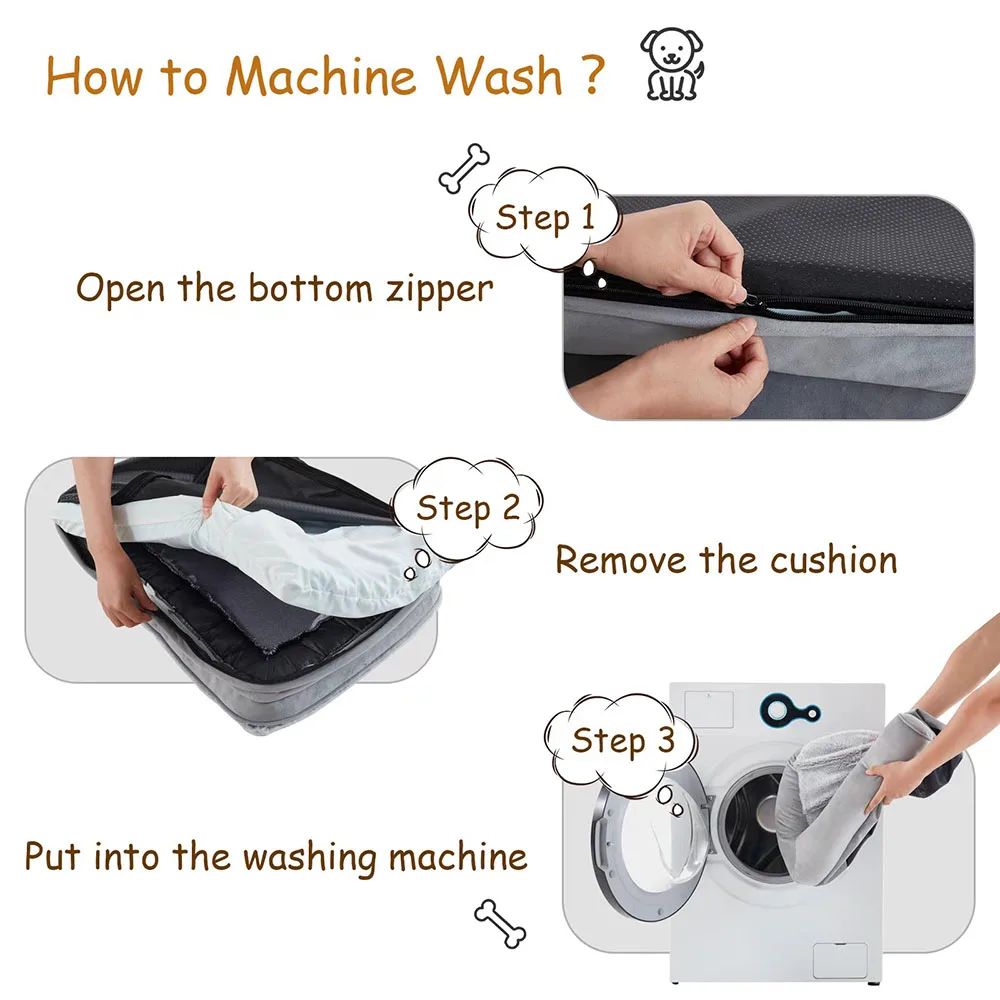 How to Machine Wash ?

Step 1

Open the bottom zipper

Step 2

Remove the cushion

Step 3

Put into the washing machine